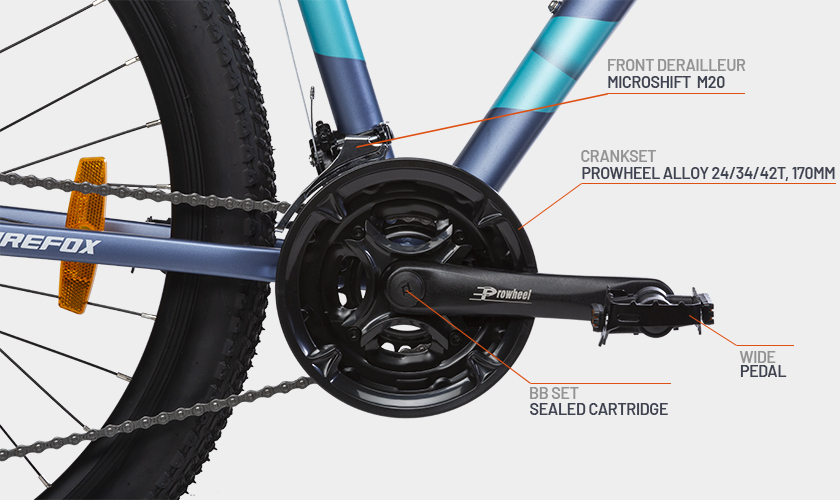 FRONT DERAILLEUR
MICROSHIFT M20

CRANKSET
PROWHEEL ALLOY 24/34/42T, 170MM

REFOX

Prowheel

WIDE
PEDAL

BB SET
SEALED CARTRIDGE